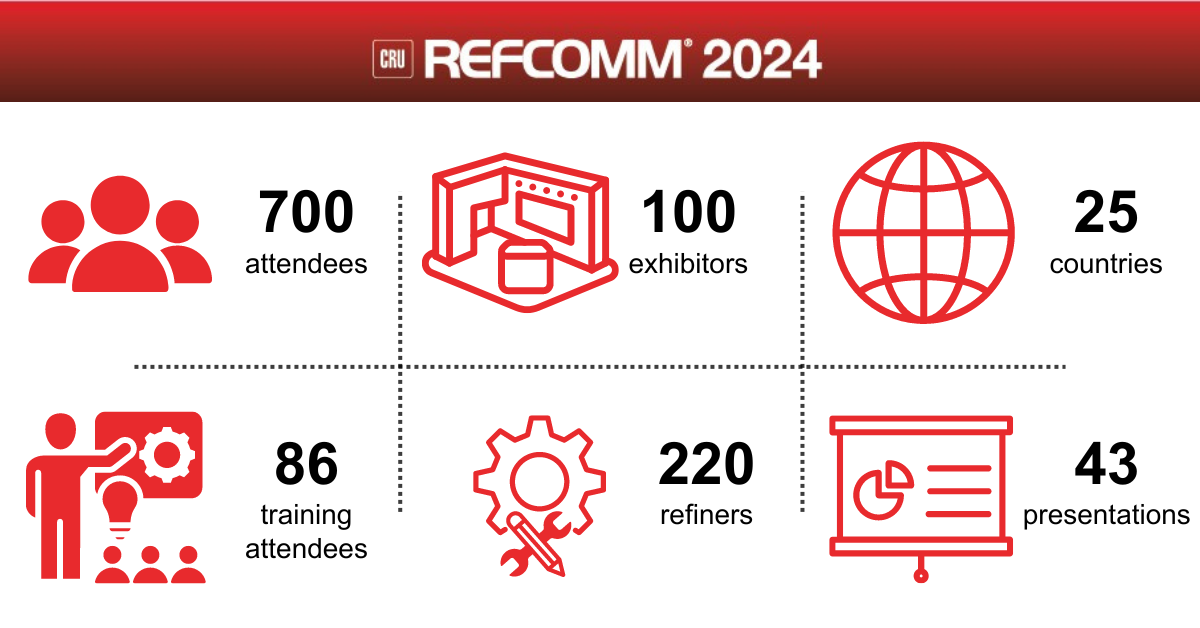 CRU REFCOMM® 2024

700
attendees

100
exhibitors

25
countries

86
training attendees

220
refiners

43
presentations